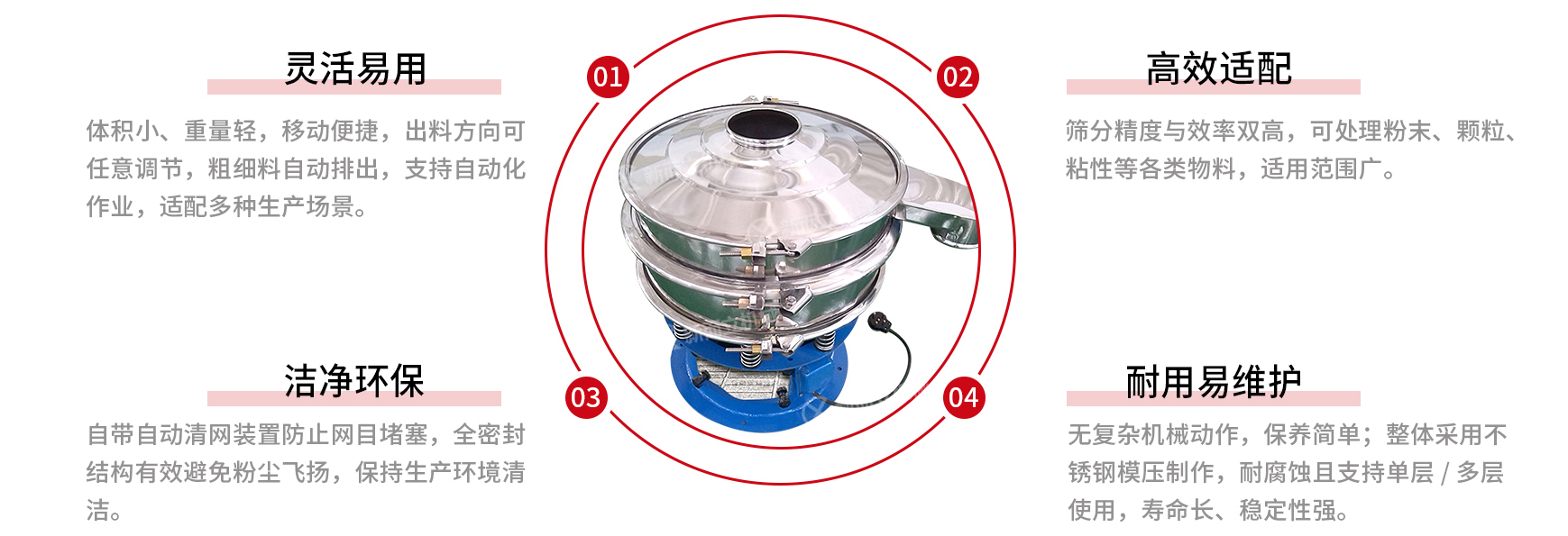 灵活易用

体积小、重量轻，移动便捷，出料方向可任意调节，粗细料自动排出，支持自动化作业，适配多种生产场景。

01

02

高效适配

筛分精度与效率双高，可处理粉末、颗粒、粘性等各类物料，适用范围广。

洁净环保

自带自动清网装置防止网目堵塞，全密封结构有效避免粉尘飞扬，保持生产环境清洁。

03

04

耐用易维护

无复杂机械动作，保养简单；整体采用不锈钢模压制作，耐腐蚀且支持单层 / 多层使用，寿命长、稳定性强。