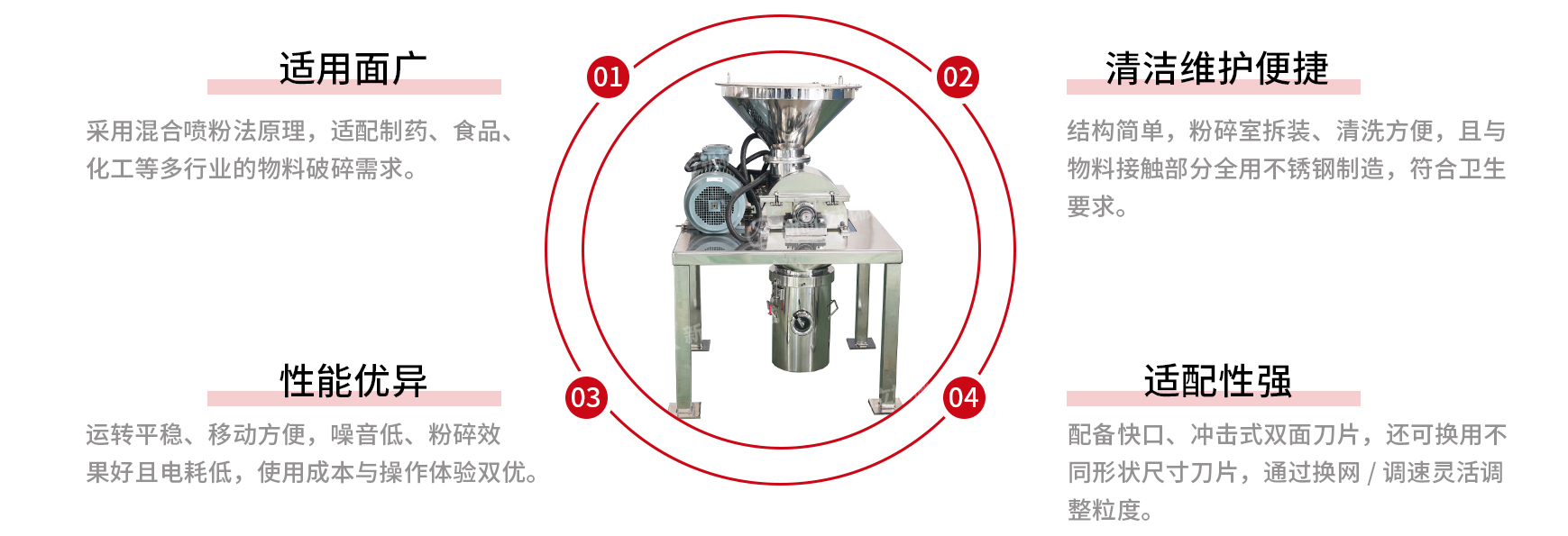 适用面广

采用混合喷粉法原理，适配制药、食品、化工等多行业的物料破碎需求。

01

02

清洁维护便捷

结构简单，粉碎室拆装、清洗方便，且与物料接触部分全用不锈钢制造，符合卫生要求。

性能优异

运转平稳、移动方便，噪音低、粉碎效果好且电耗低，使用成本与操作体验双优。

03

04

适配性强

配备快口、冲击式双面刀片，还可换用不同形状尺寸刀片，通过换网 / 调速灵活调整粒度。